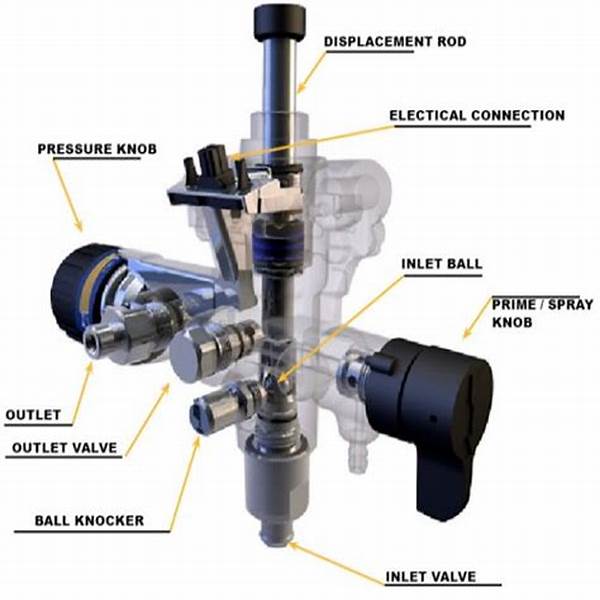 DISPLACEMENT ROD

ELECTICAL CONNECTION

PRESSURE KNOB

INLET BALL

PRIME / SPRAY KNOB

OUTLET

OUTLET VALVE

BALL KNOCKER

INLET VALVE